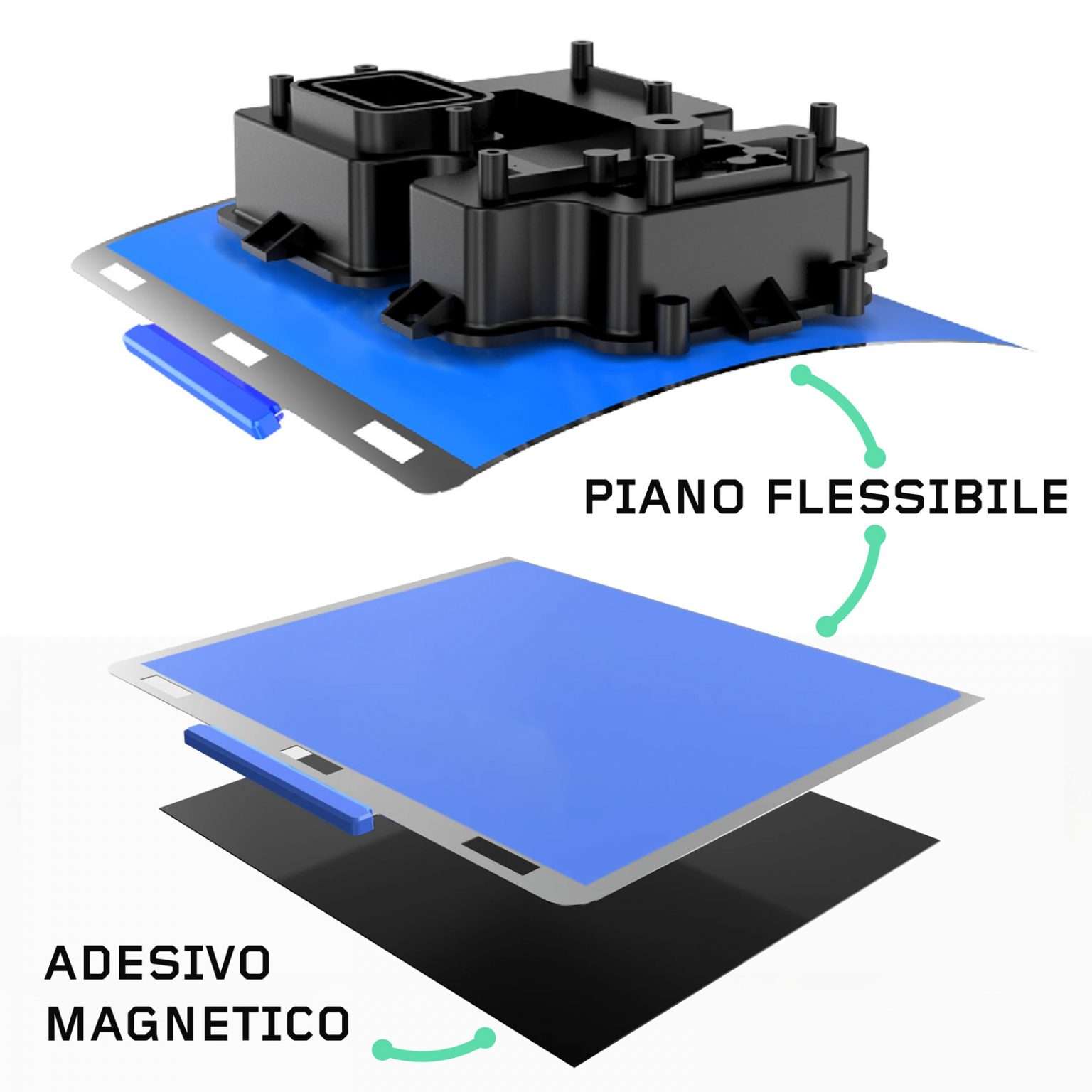 PIANO FLESSIBILE

ADESIVO MAGNETICO