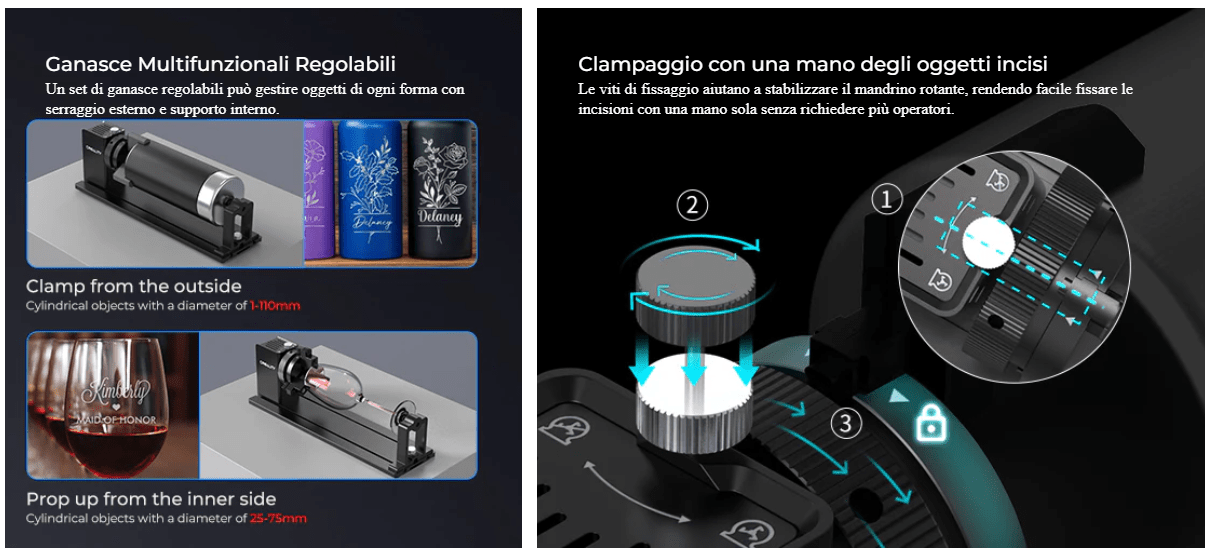 Ganasce Multifunzionali Regolabili

Un set di ganasce regolabili può gestire oggetti di ogni forma con serraggio esterno e supporto interno.

Delaney

Delaney

Clamp from the outside

Cylindrical objects with a diameter of 1-110mm

Kimberly

MAID OF HONOR

Prop up from the inner side

Cylindrical objects with a diameter of 25-75mm

Clampaggio con una mano degli oggetti incisi

Le viti di fissaggio aiutano a stabilizzare il mandrino rotante, rendendo facile fissare le incisioni con una mano sola senza richiedere più operatori.

②

①

③