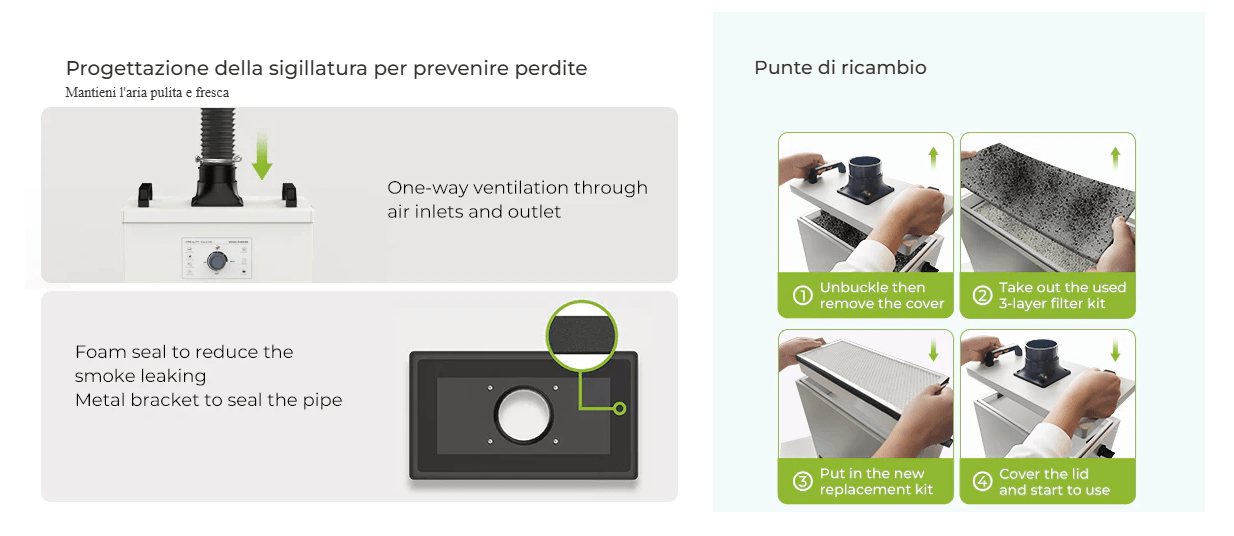 Progettazione della sigillatura per prevenire perdite
Mantieni l'aria pulita e fresca

One-way ventilation through air inlets and outlet

Foam seal to reduce the smoke leaking
Metal bracket to seal the pipe

Punte di ricambio

① Unbuckle then remove the cover

② Take out the used 3-layer filter kit

③ Put in the new replacement kit

④ Cover the lid and start to use